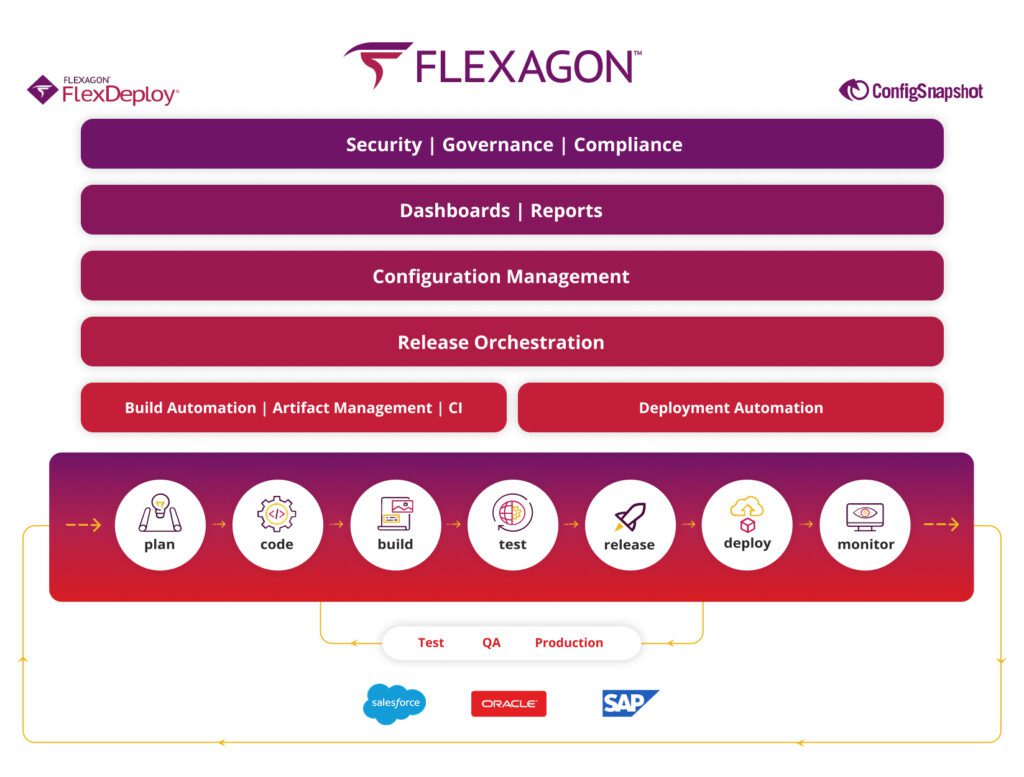 FLEXAGON™

FLEXAGON® FlexDeploy®

ConfigSnapshot

Security | Governance | Compliance

Dashboards | Reports

Configuration Management

Release Orchestration

Build Automation | Artifact Management | CI

Deployment Automation

plan

code

build

test

release

deploy

monitor

Test QA Production

salesforce

ORACLE

SAP